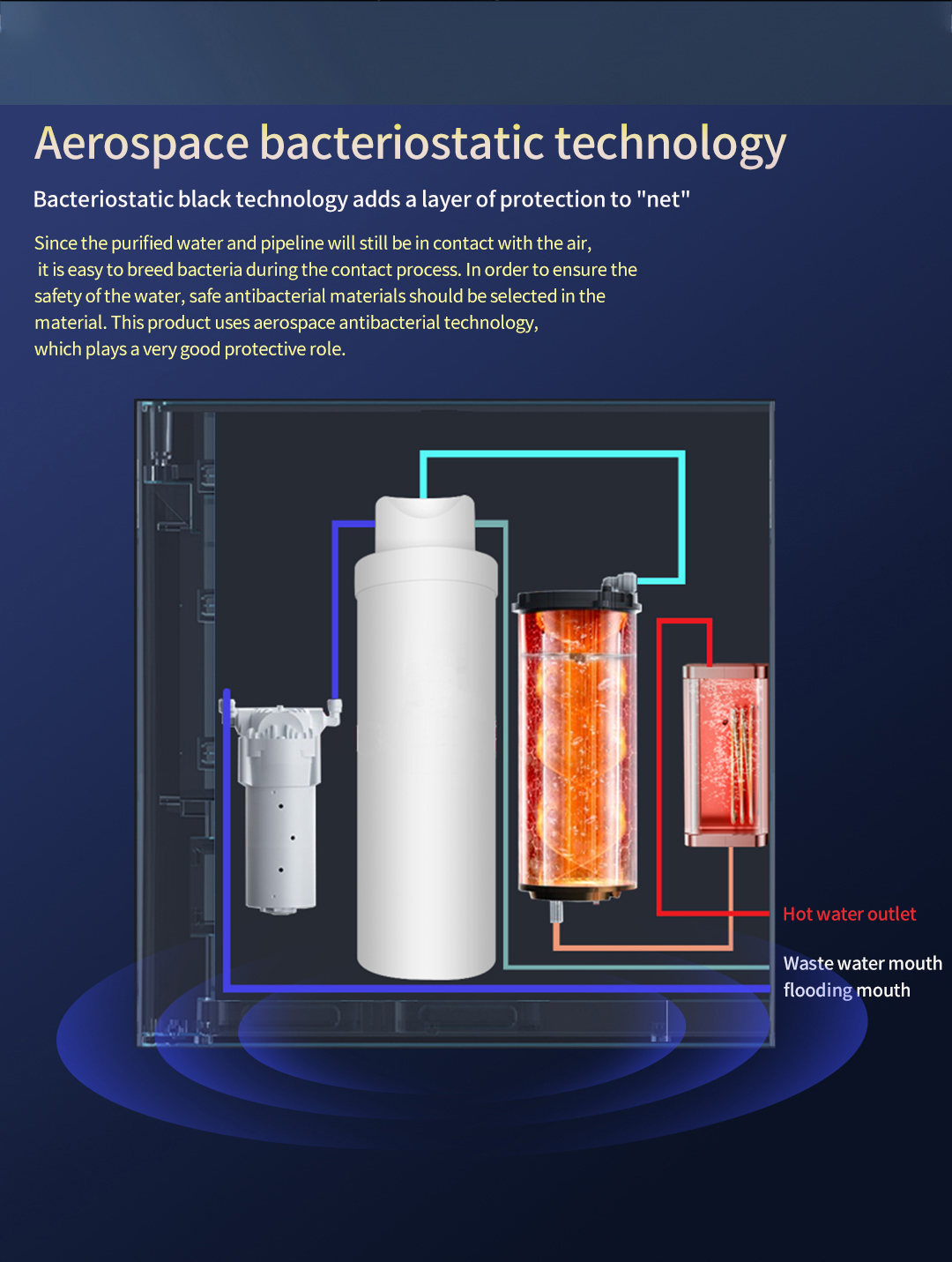 Aerospace bacteriostatic technology

Bacteriostatic black technology adds a layer of protection to "net"

Since the purified water and pipeline will still be in contact with the air, it is easy to breed bacteria during the contact process. In order to ensure the safety of the water, safe antibacterial materials should be selected in the material. This product uses aerospace antibacterial technology, which plays a very good protective role.

Hot water outlet

Waste water mouth
flooding mouth